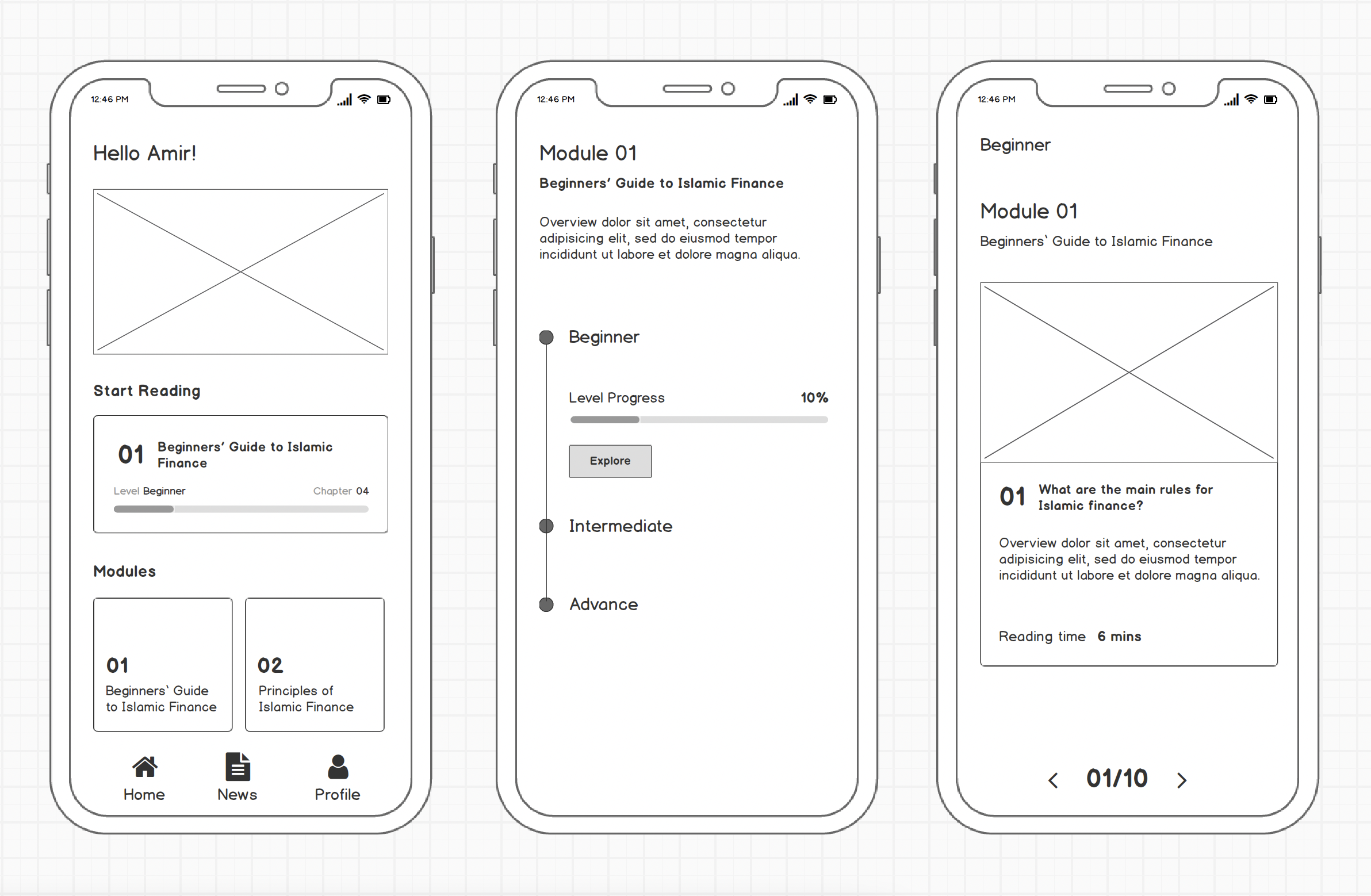 12:46 PM

Hello Amir!

Start Reading

01 Beginners' Guide to Islamic Finance

Level Beginner Chapter 04

Modules

01
Beginners' Guide to Islamic Finance

02
Principles of Islamic Finance

Home News Profile

12:46 PM

Module 01

Beginners' Guide to Islamic Finance

Overview dolor sit amet, consectetur adipisicing elit, sed do eiusmod tempor incididunt ut labore et dolore magna aliqua.

Beginner

Level Progress 10%

Explore

Intermediate

Advance

12:46 PM

Beginner

Module 01

Beginners' Guide to Islamic Finance

01 What are the main rules for Islamic finance?

Overview dolor sit amet, consectetur adipisicing elit, sed do eiusmod tempor incididunt ut labore et dolore magna aliqua.

Reading time 6 mins

01/10